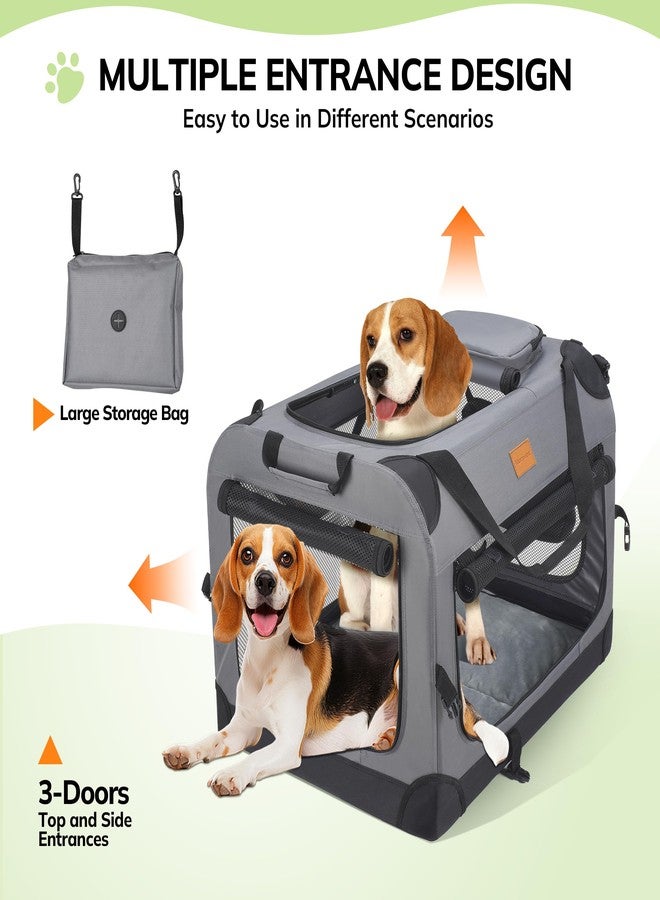 MULTIPLE ENTRANCE DESIGN
Easy to Use in Different Scenarios

Large Storage Bag

3-Doors
Top and Side Entrances